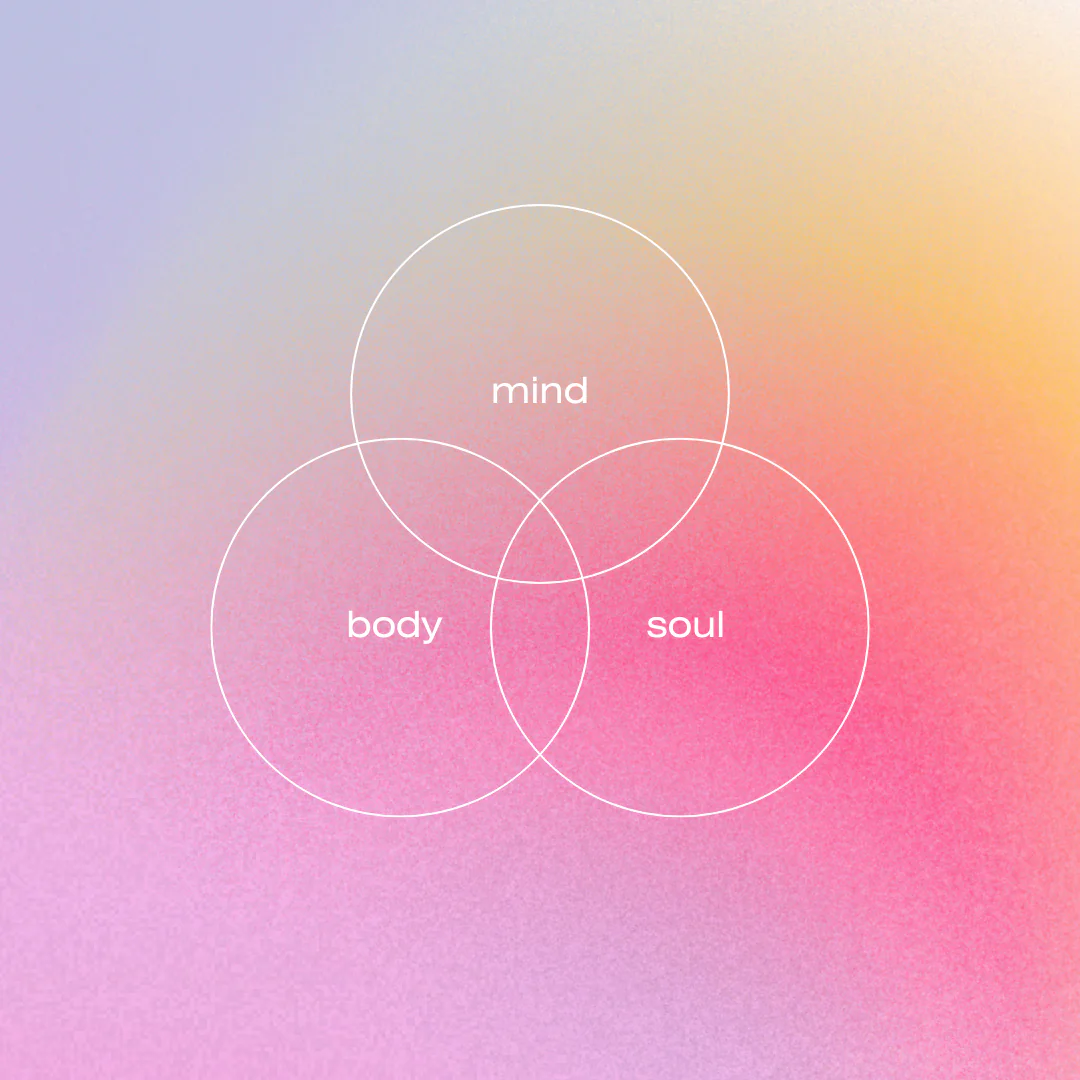 mind

body

soul