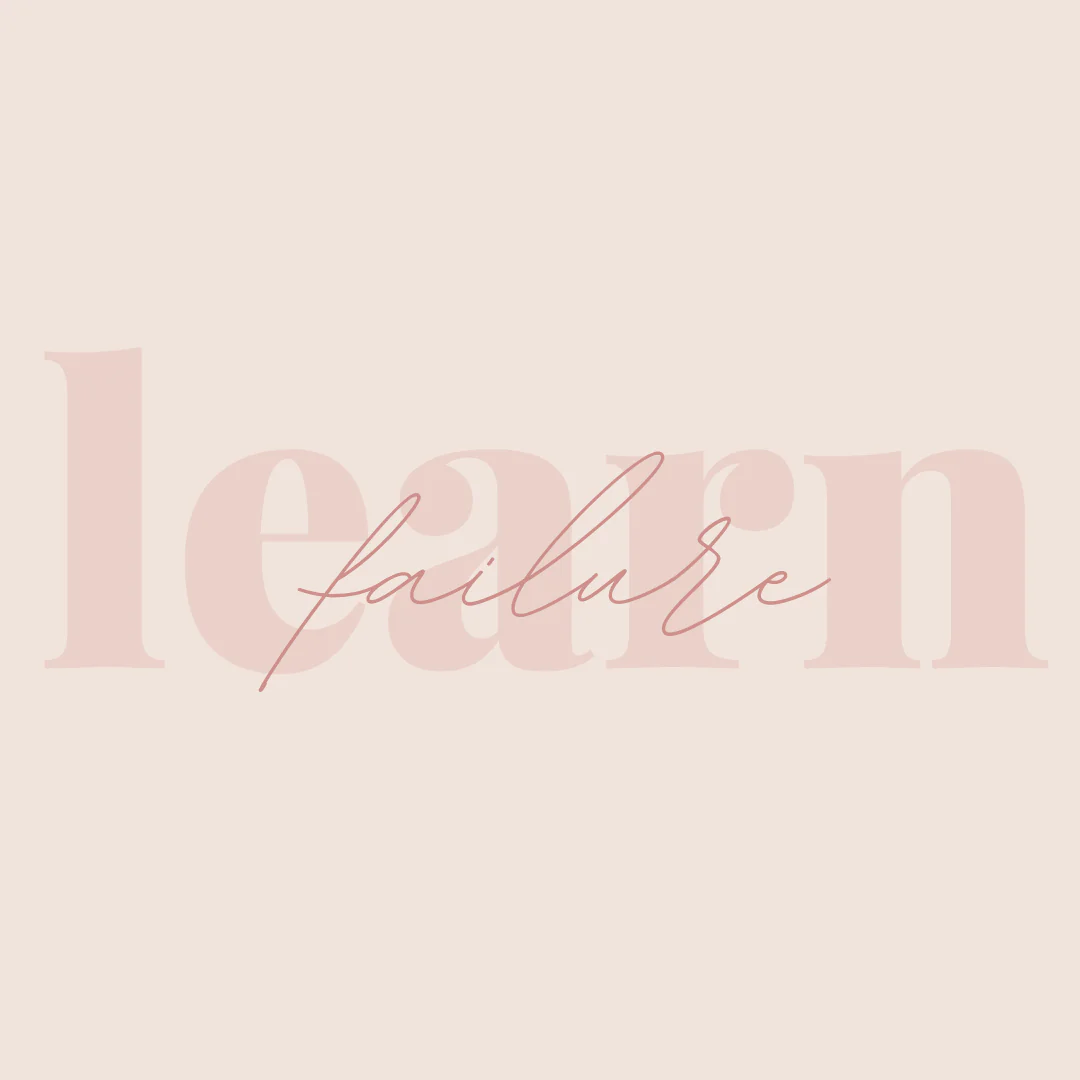 learn
failure